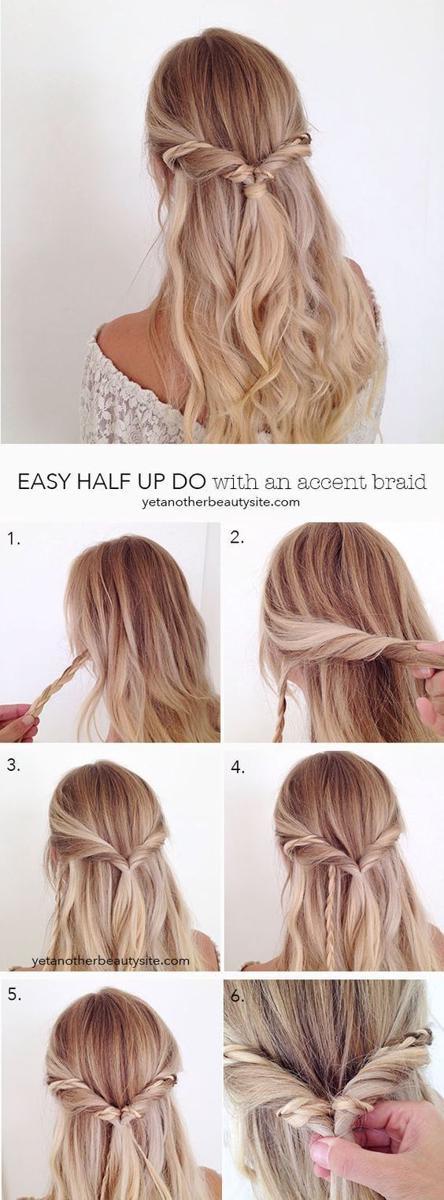 EASY HALF UP DO with an accent braid
yetanotherbeautysite.com

1.

2.

3.

4.

yetanotherbeautysite.com

5.

6.