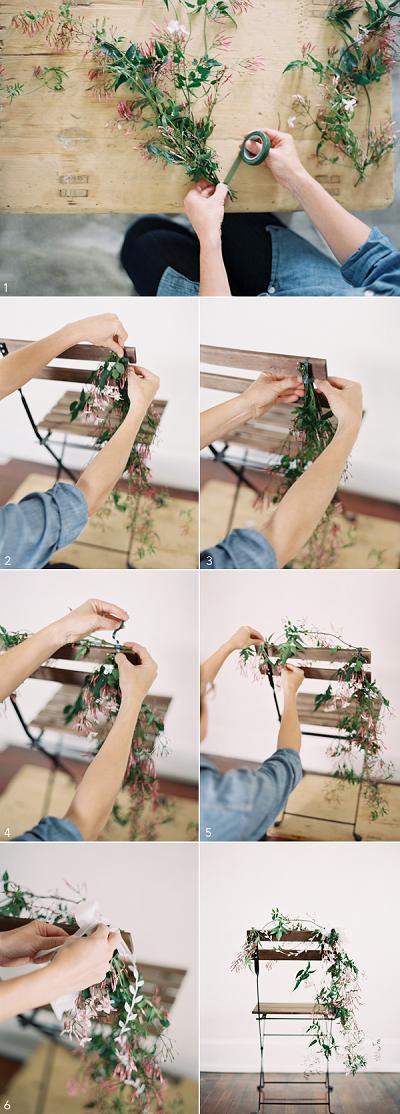 1

2

3

4

5

6