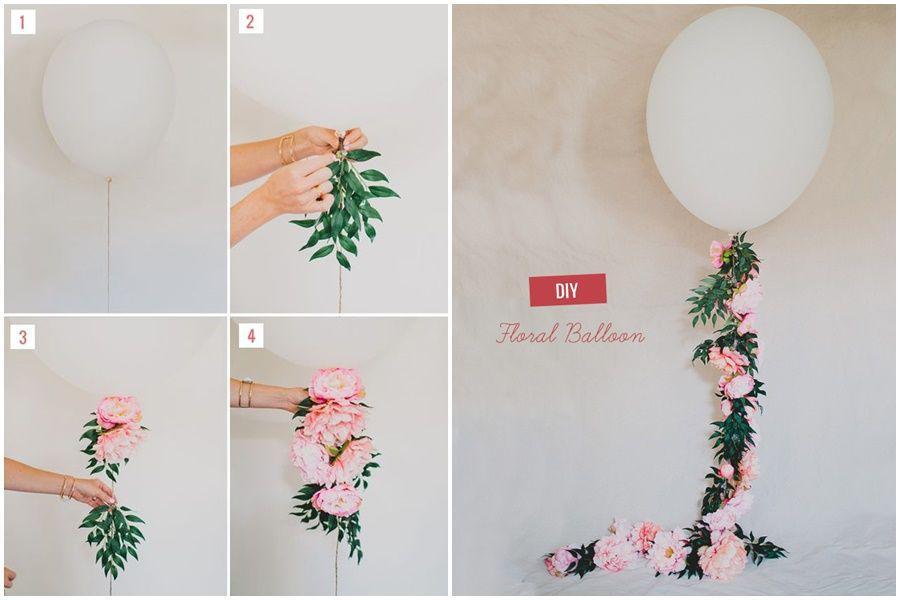 1

2

3

4

DIY

Floral Balloon