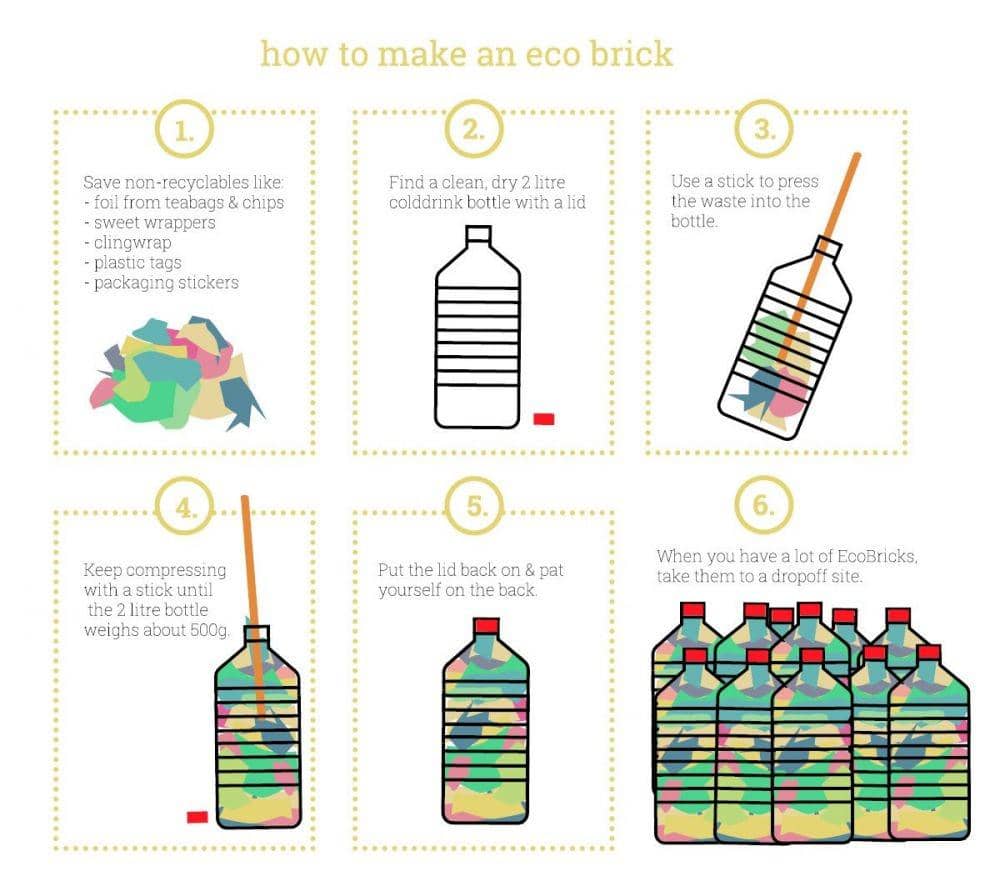 how to make an eco brick

1.

Save non-recyclables like:
- foil from teabags & chips
- sweet wrappers
- clingwrap
- plastic tags
- packaging stickers

2.

Find a clean, dry 2 litre colddrink bottle with a lid

3.

Use a stick to press the waste into the bottle.

4.

Keep compressing with a stick until the 2 litre bottle weighs about 500g.

5.

Put the lid back on & pat yourself on the back.

6.

When you have a lot of EcoBricks, take them to a dropoff site.