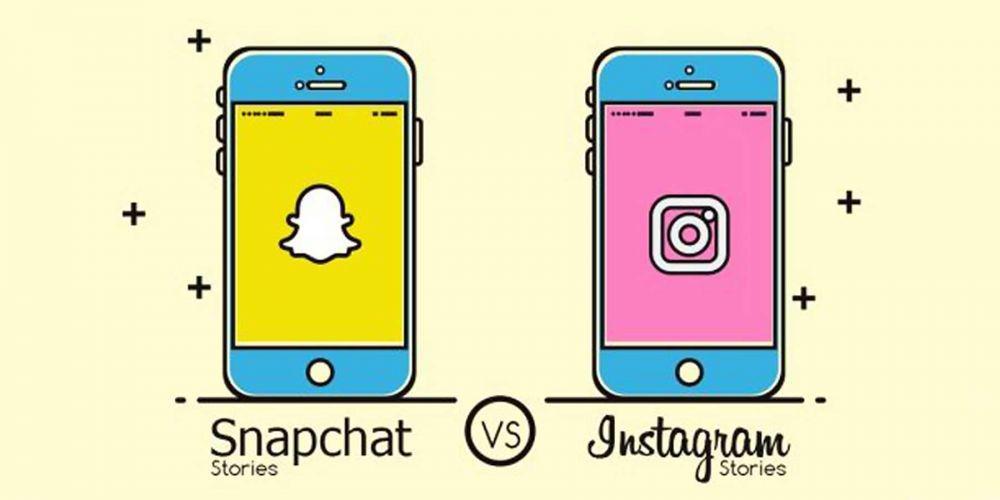 Snapchat
Stories

VS

Instagram
Stories