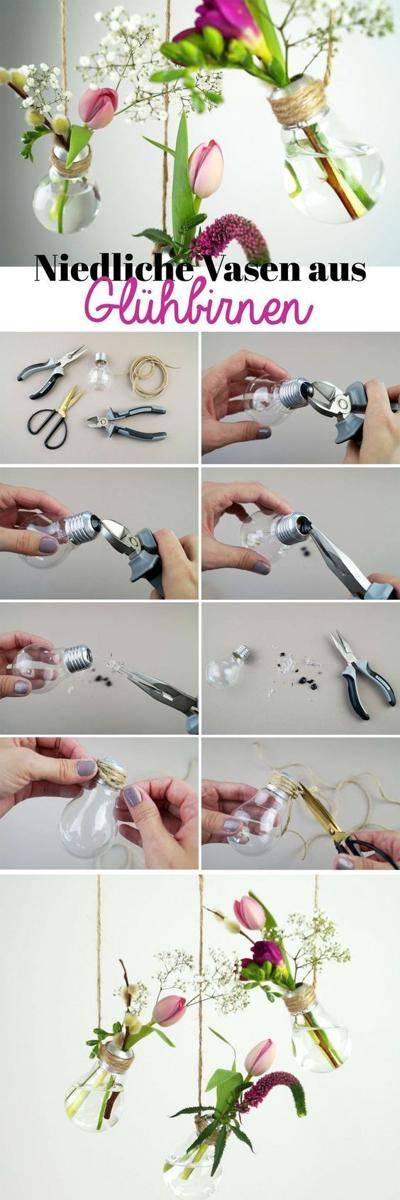 Niedliche Vasen aus Glühbirnen