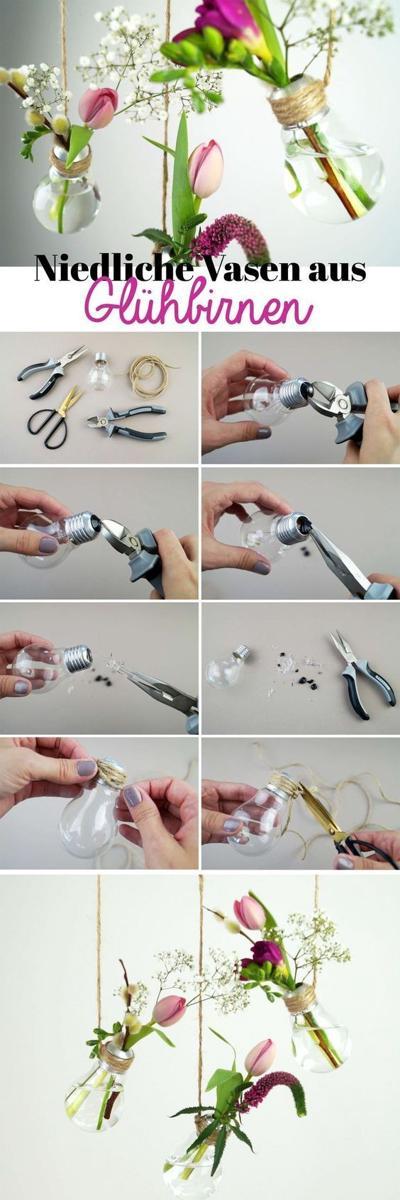 Niedliche Vasen aus
Glühbirnen