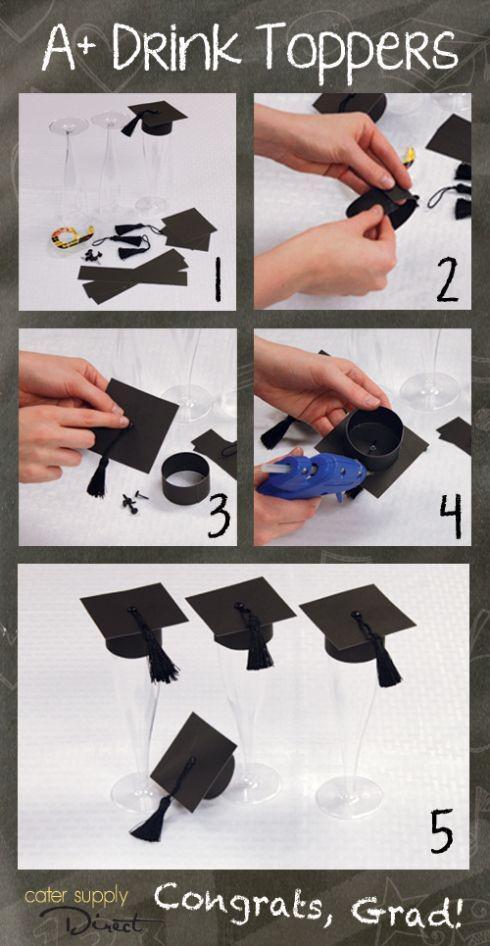 A+ Drink Toppers

1

2

3

4

5

cater supply Direct

Congrats, Grad!