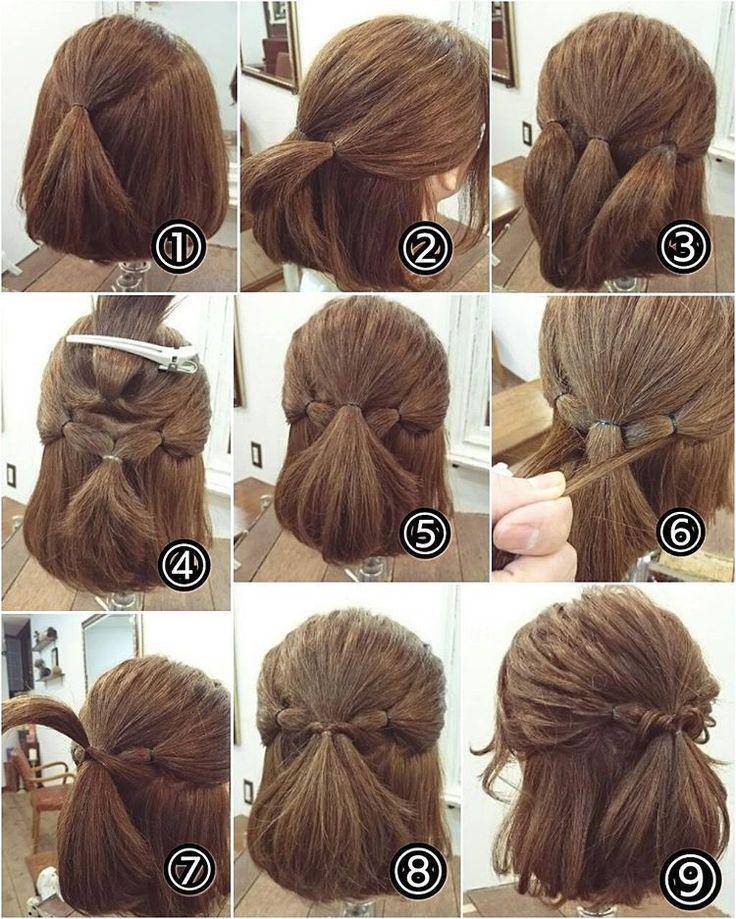 ①
②
③
④
⑤
⑥
⑦
⑧
⑨