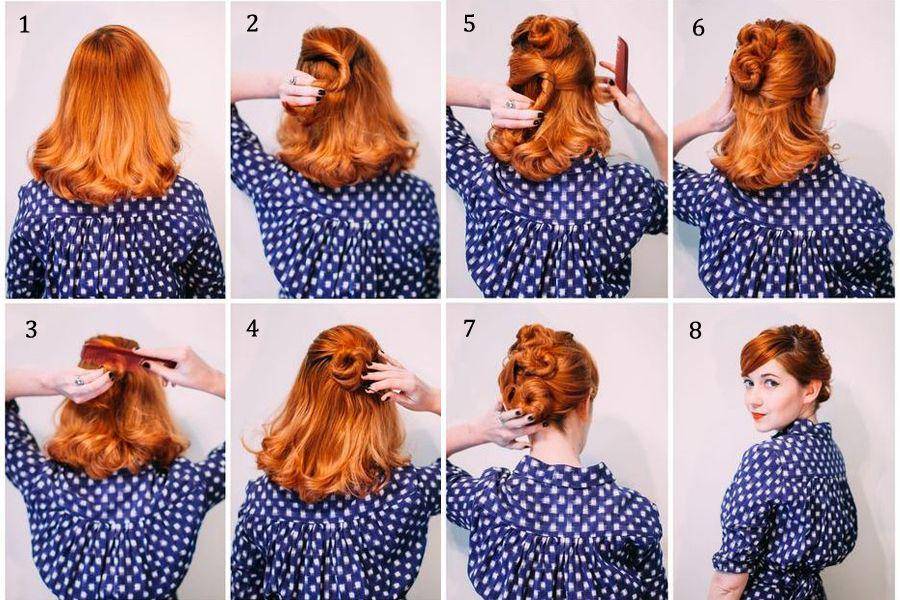 1

2

5

6

3

4

7

8