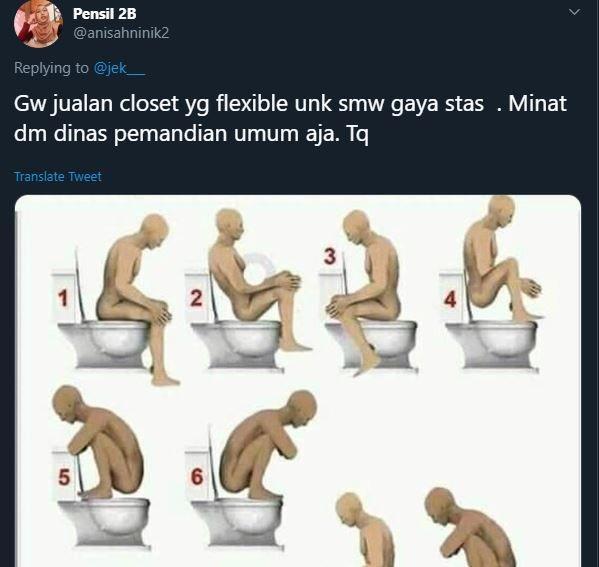 Pensil 2B
@anisahninik2

Replying to @jek__

Gw jualan closet yg flexible unk smw gaya stas . Minat dm dinas pemandian umum aja. Tq

Translate Tweet

1
2
3
4
5
6