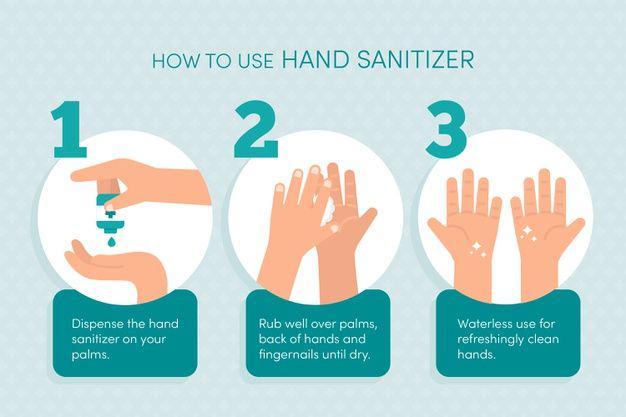 HOW TO USE HAND SANITIZER

1

Dispense the hand sanitizer on your palms.

2

Rub well over palms, back of hands and fingernails until dry.

3

Waterless use for refreshingly clean hands.