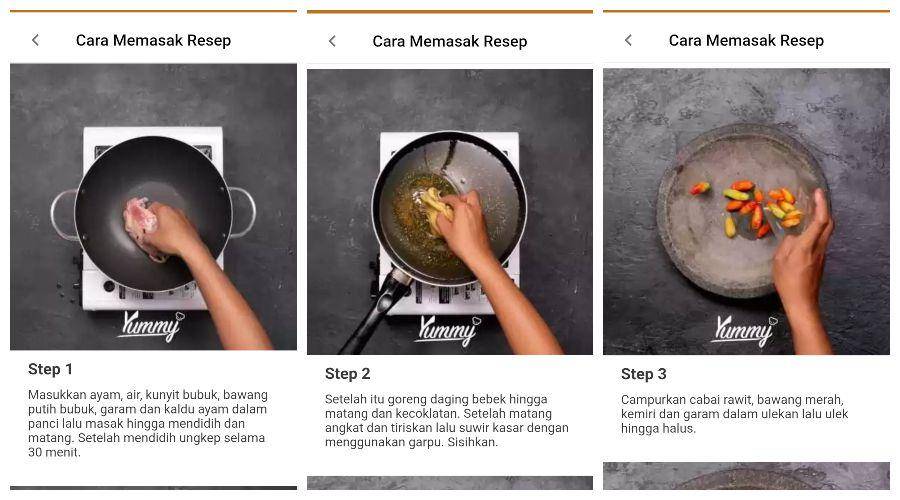 Cara Memasak Resep

Yummy

Step 1

Masukkan ayam, air, kunyit bubuk, bawang putih bubuk, garam dan kaldu ayam dalam panci lalu masak hingga mendidih dan matang. Setelah mendidih ungkep selama 30 menit.

Cara Memasak Resep

Yummy

Step 2

Setelah itu goreng daging bebek hingga matang dan kecoklatan. Setelah matang angkat dan tiriskan lalu suwir kasar dengan menggunakan garpu. Sisihkan.

Cara Memasak Resep

Yummy

Step 3

Campurkan cabai rawit, bawang merah, kemiri dan garam dalam ulekan lalu ulek hingga halus.