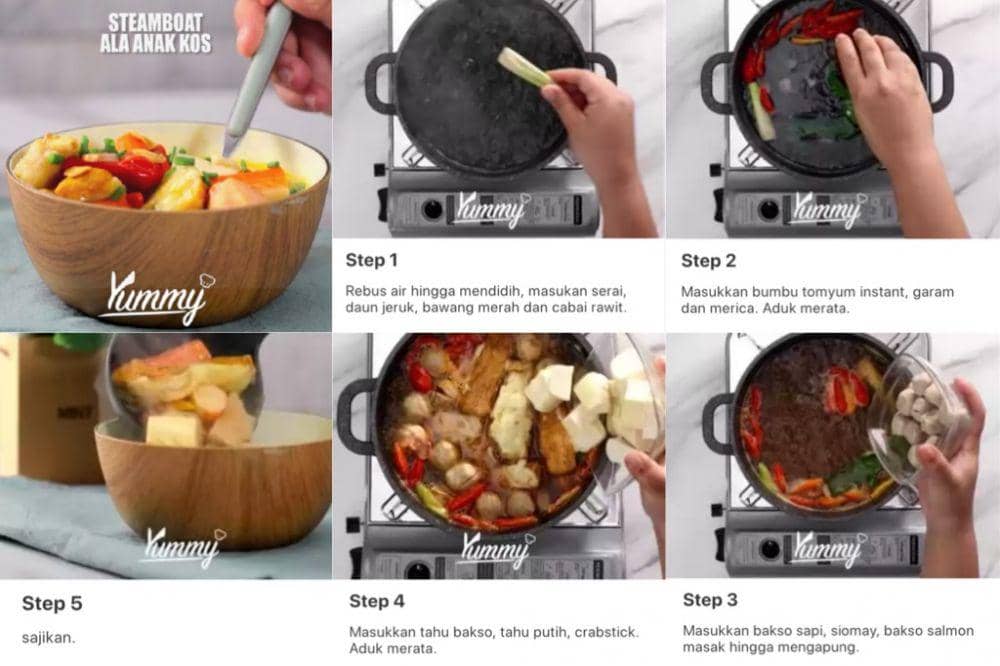 STEAMBOAT ALA ANAK KOS

Yummy

Yummy

Step 1

Rebus air hingga mendidih, masukan serai, daun jeruk, bawang merah dan cabai rawit.

Yummy

Step 2

Masukkan bumbu tomyum instant, garam dan merica. Aduk merata.

MINT

Yummy

Step 5

sajikan.

Yummy

Step 4

Masukkan tahu bakso, tahu putih, crabstick. Aduk merata.

Yummy

Step 3

Masukkan bakso sapi, siomay, bakso salmon masak hingga mengapung.