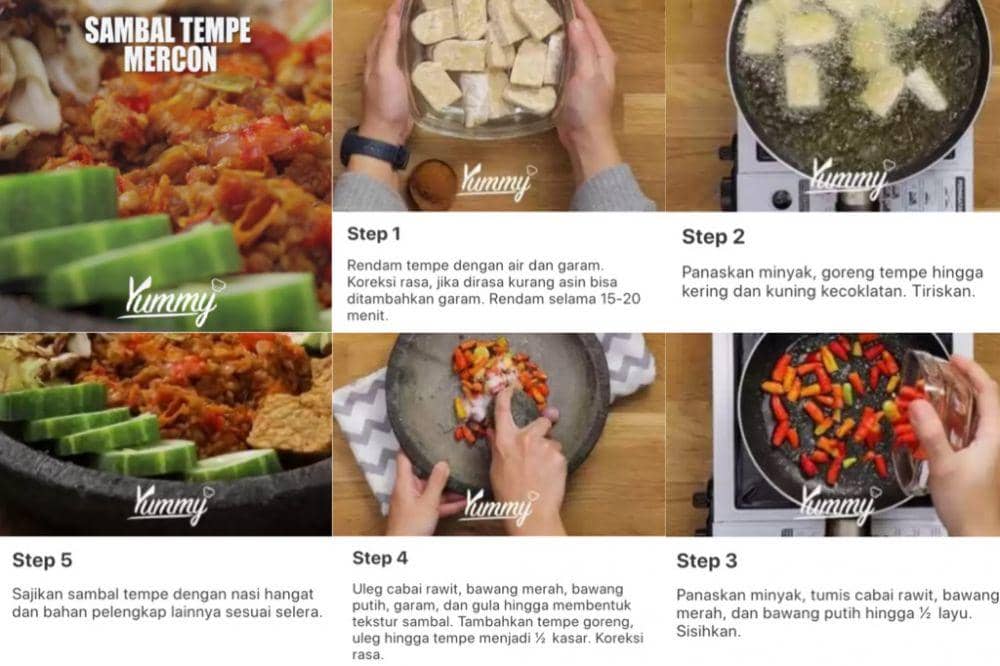 SAMBAL TEMPE MERCON

Yummy

Yummy

Step 1

Rendam tempe dengan air dan garam. Koreksi rasa, jika dirasa kurang asin bisa ditambahkan garam. Rendam selama 15-20 menit.

Yummy

Step 2

Panaskan minyak, goreng tempe hingga kering dan kuning kecoklatan. Tiriskan.

Yummy

Step 5

Sajikan sambal tempe dengan nasi hangat dan bahan pelengkap lainnya sesuai selera.

Yummy

Step 4

Uleg cabai rawit, bawang merah, bawang putih, garam, dan gula hingga membentuk tekstur sambal. Tambahkan tempe goreng, uleg hingga tempe menjadi ½ kasar. Koreksi rasa.

Yummy

Step 3

Panaskan minyak, tumis cabai rawit, bawang merah, dan bawang putih hingga ½ layu. Sisihkan.