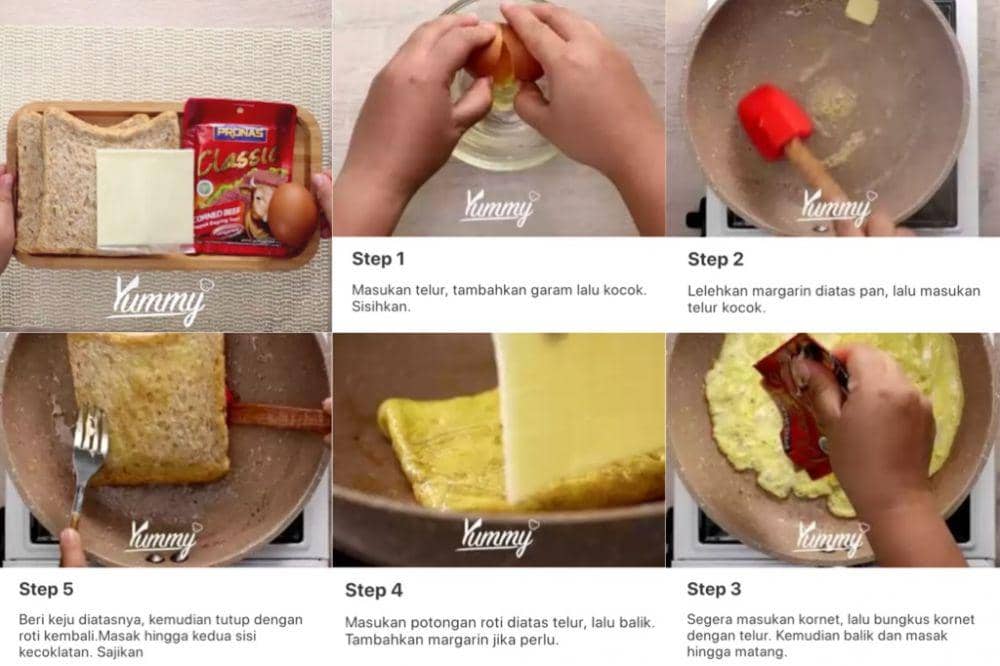 PRONAS
Classic
CORNED BEEF

Yummy

Yummy

Step 1

Masukan telur, tambahkan garam lalu kocok. Sisihkan.

Yummy

Step 2

Lelehkan margarin diatas pan, lalu masukan telur kocok.

Yummy

Step 5

Beri keju diatasnya, kemudian tutup dengan roti kembali.Masak hingga kedua sisi kecoklatan. Sajikan

Yummy

Step 4

Masukan potongan roti diatas telur, lalu balik. Tambahkan margarin jika perlu.

Yummy

Step 3

Segera masukan kornet, lalu bungkus kornet dengan telur. Kemudian balik dan masak hingga matang.