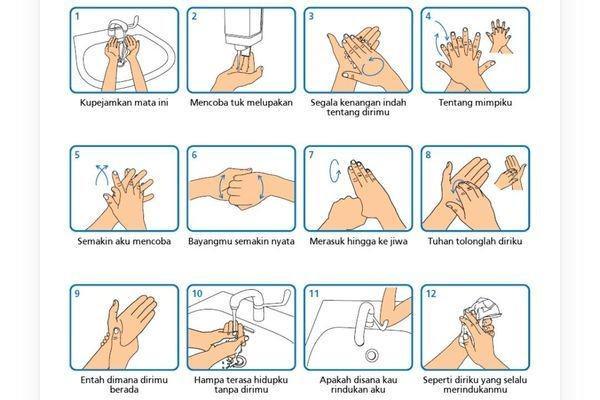 1
Kupejamkan mata ini

2
Mencoba tuk melupakan

3
Segala kenangan indah tentang dirimu

4
Tentang mimpiku

5
Semakin aku mencoba

6
Bayangmu semakin nyata

7
Merasuk hingga ke jiwa

8
Tuhan tolonglah diriku

9
Entah dimana dirimu berada

10
Hampa terasa hidupku tanpa dirimu

11
Apakah disana kau rindukan aku

12
Seperti diriku yang selalu merindukanmu