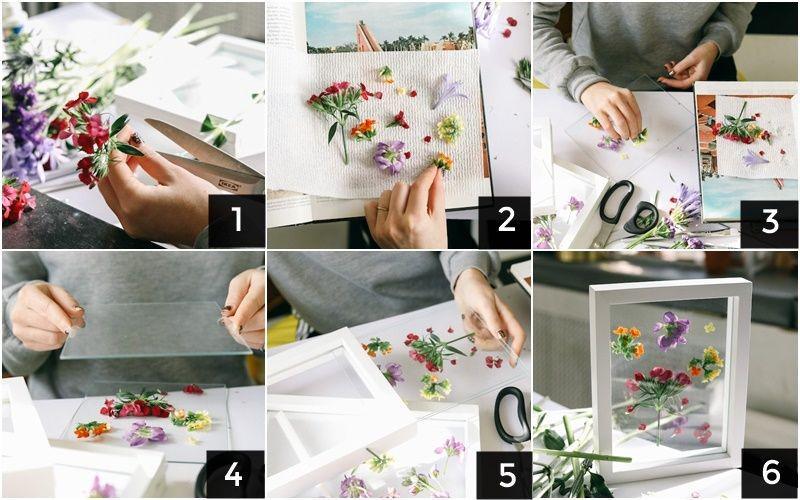 1
2
3
4
5
6