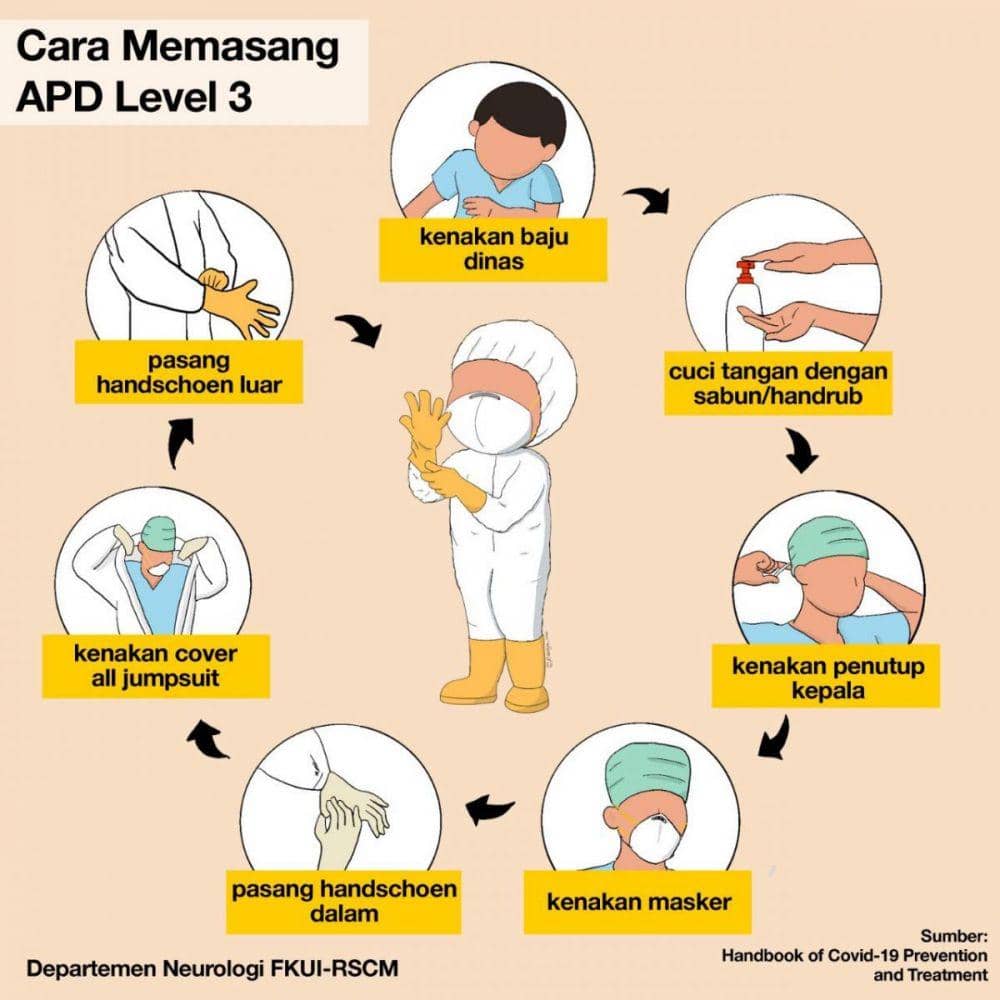 Cara Memasang
APD Level 3

kenakan baju dinas

cuci tangan dengan sabun/handrub

kenakan penutup kepala

kenakan masker

pasang handschoen dalam

kenakan cover all jumpsuit

pasang handschoen luar

Departemen Neurologi FKUI-RSCM

Sumber:
Handbook of Covid-19 Prevention and Treatment