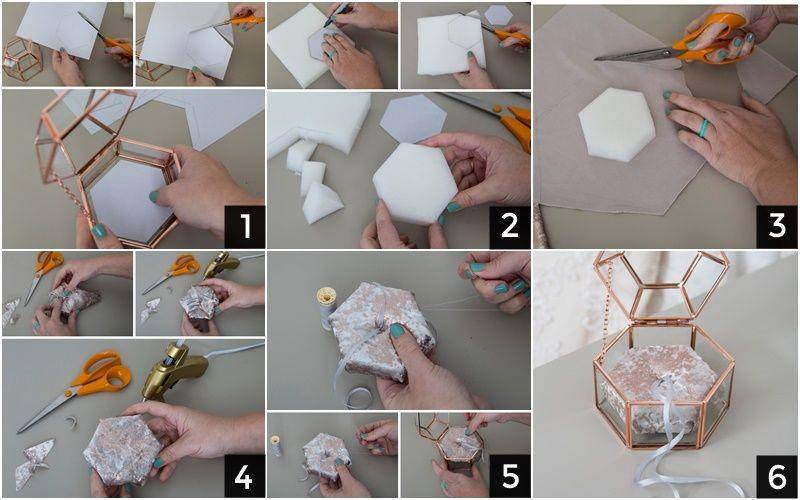 1

2

3

4

5

6