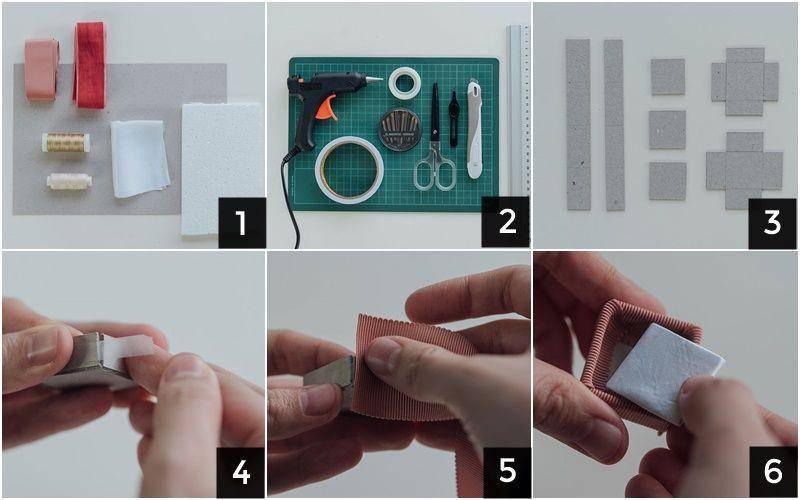 1
2
3
4
5
6