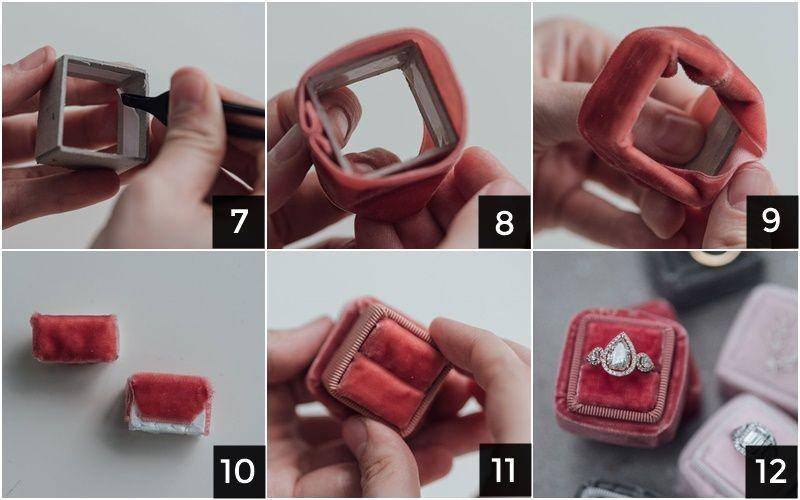 7

8

9

10

11

12