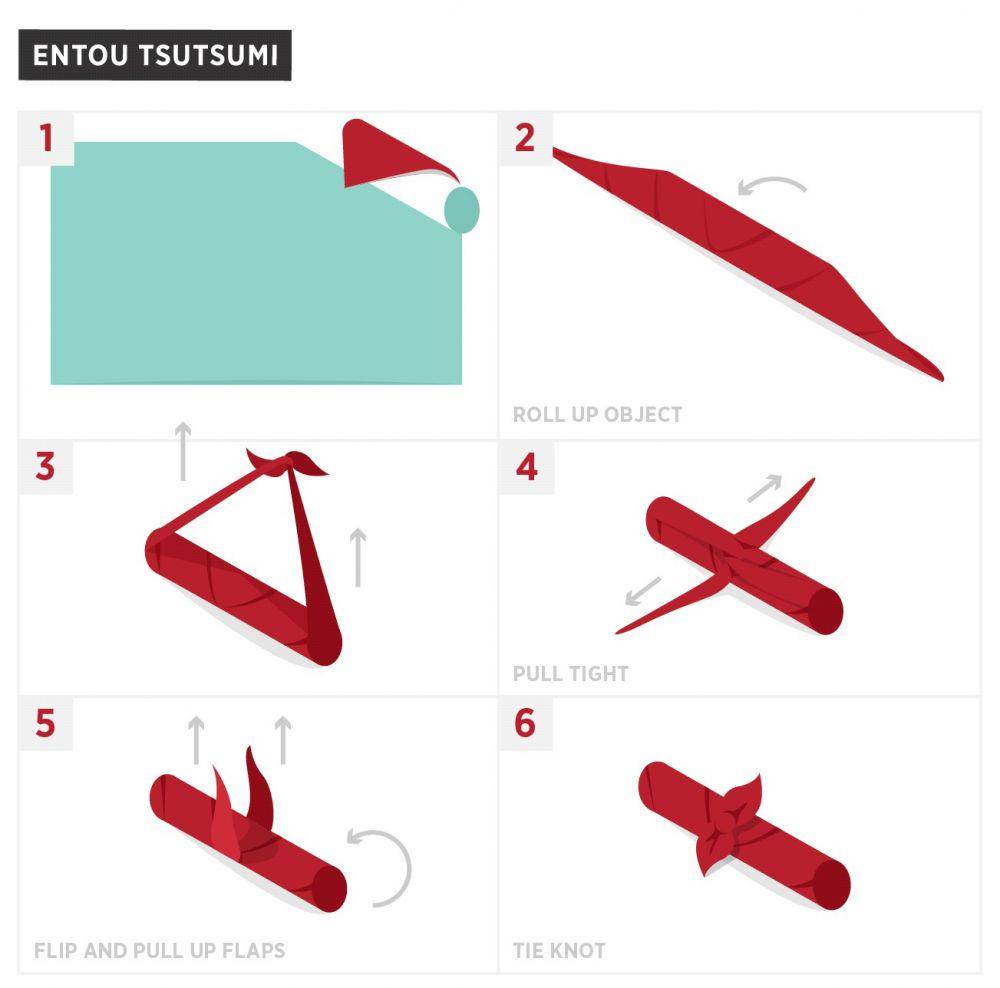 ENTOU TSUTSUMI

1

2

ROLL UP OBJECT

3

4

PULL TIGHT

5

FLIP AND PULL UP FLAPS

6

TIE KNOT