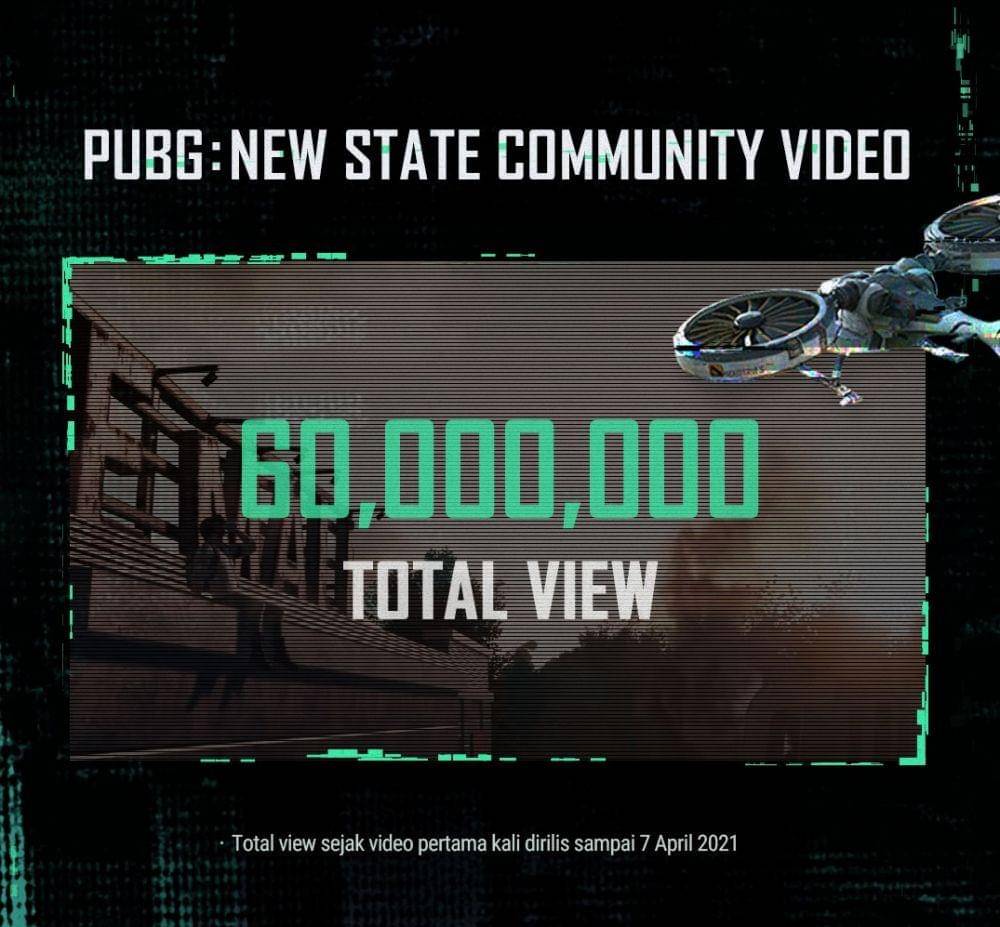 PUBG: NEW STATE COMMUNITY VIDEO

60,000,000

TOTAL VIEW

· Total view sejak video pertama kali dirilis sampai 7 April 2021