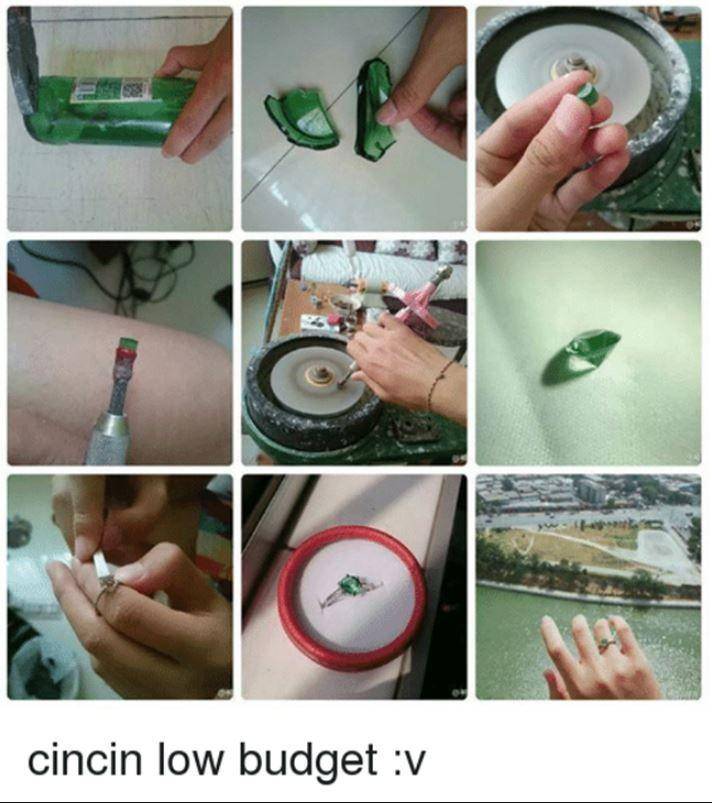 cincin low budget :v