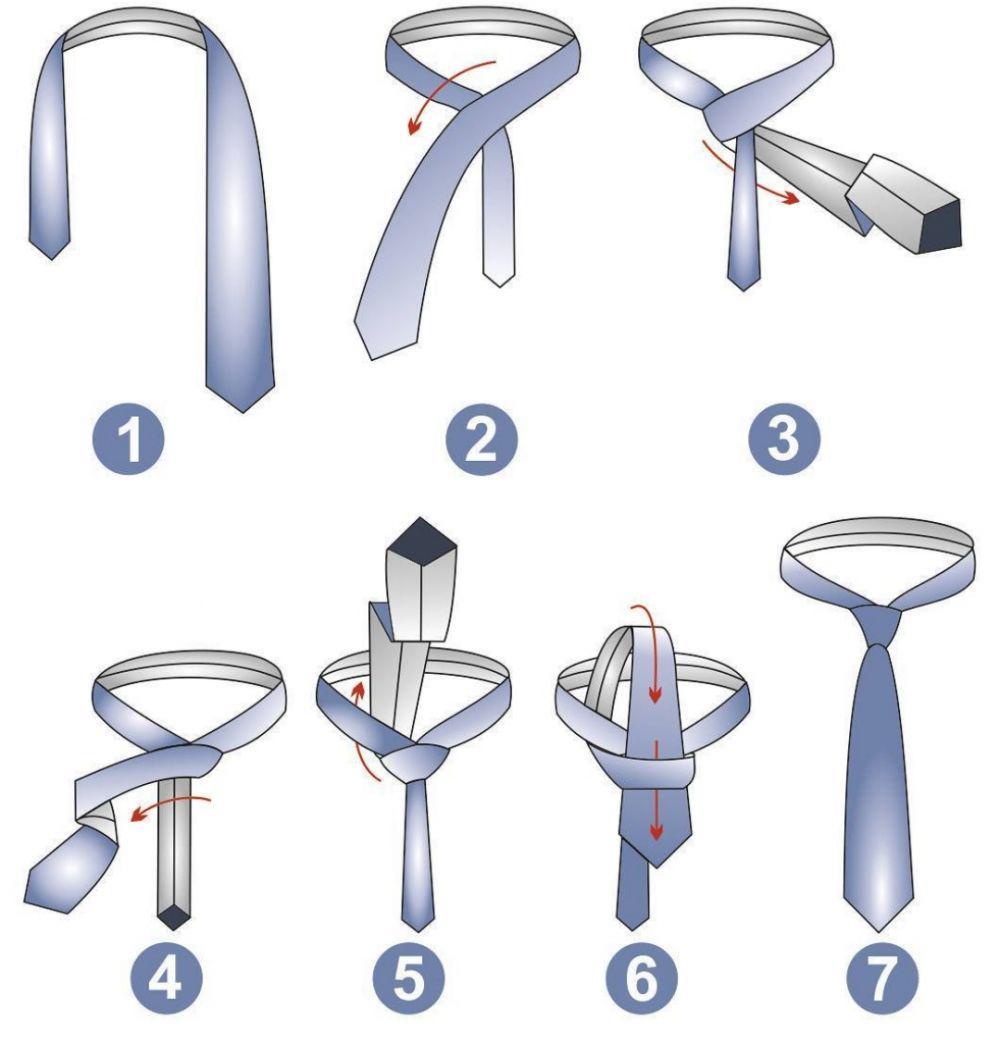 1
2
3
4
5
6
7