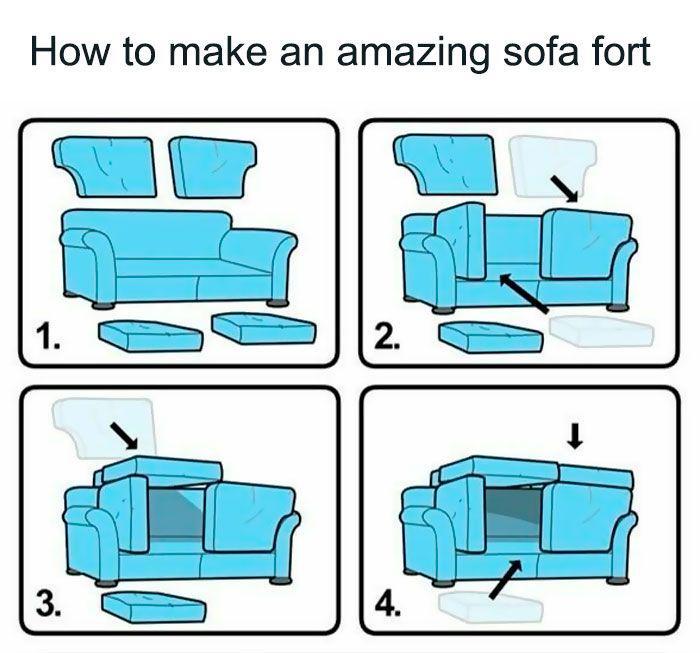 How to make an amazing sofa fort

1.

2.

3.

4.