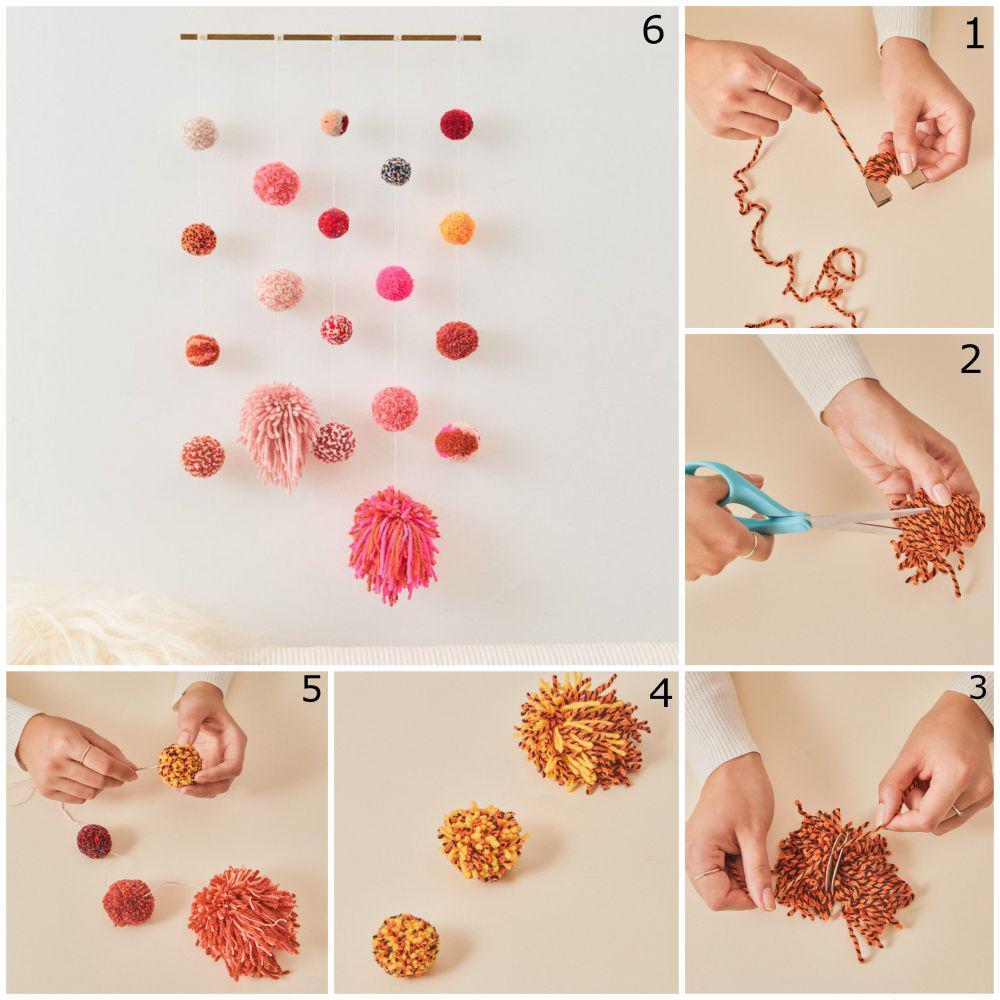 6

1

2

5

4

3