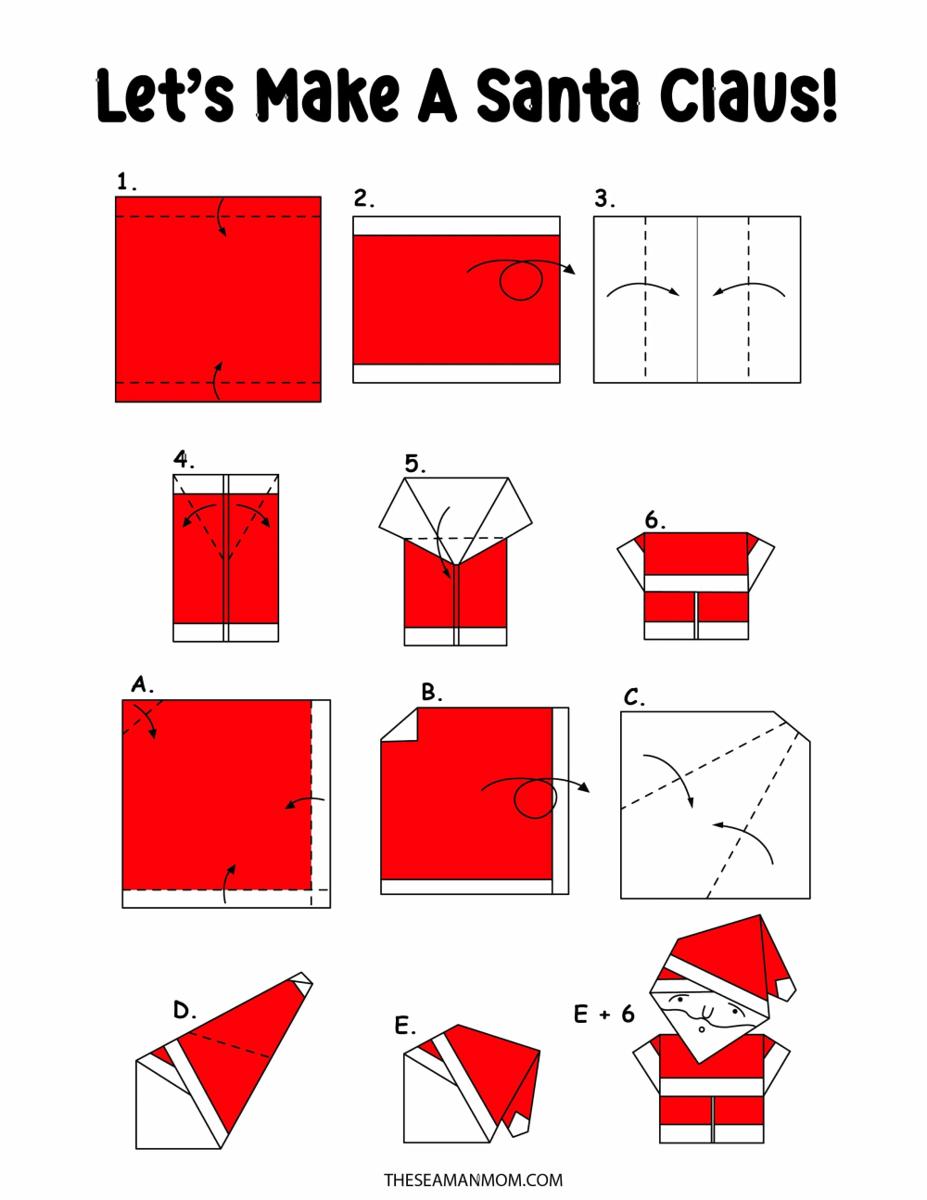 Let's Make A Santa Claus!

1.

2.

3.

4.

5.

6.

A.

B.

C.

D.

E.

E + 6

THESEAMANMOM.COM