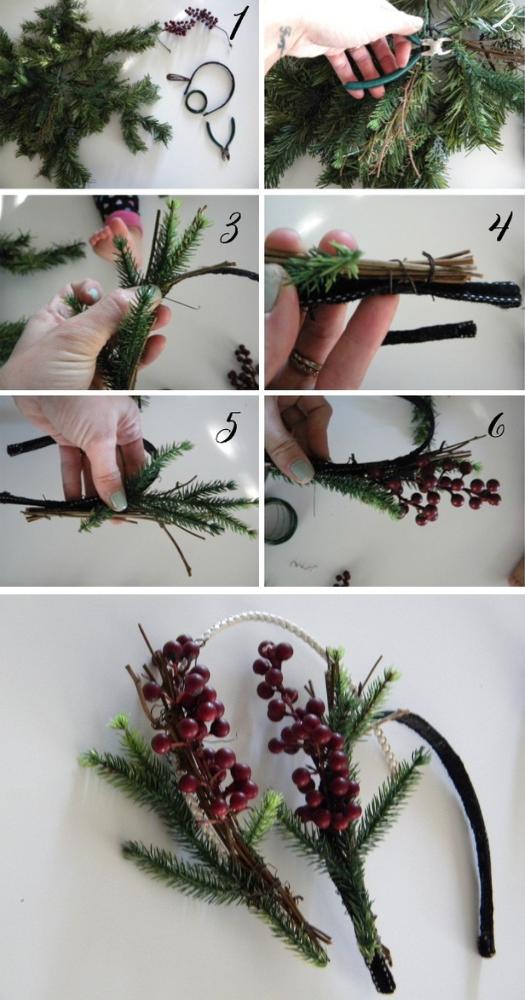 1

3

4

5

6