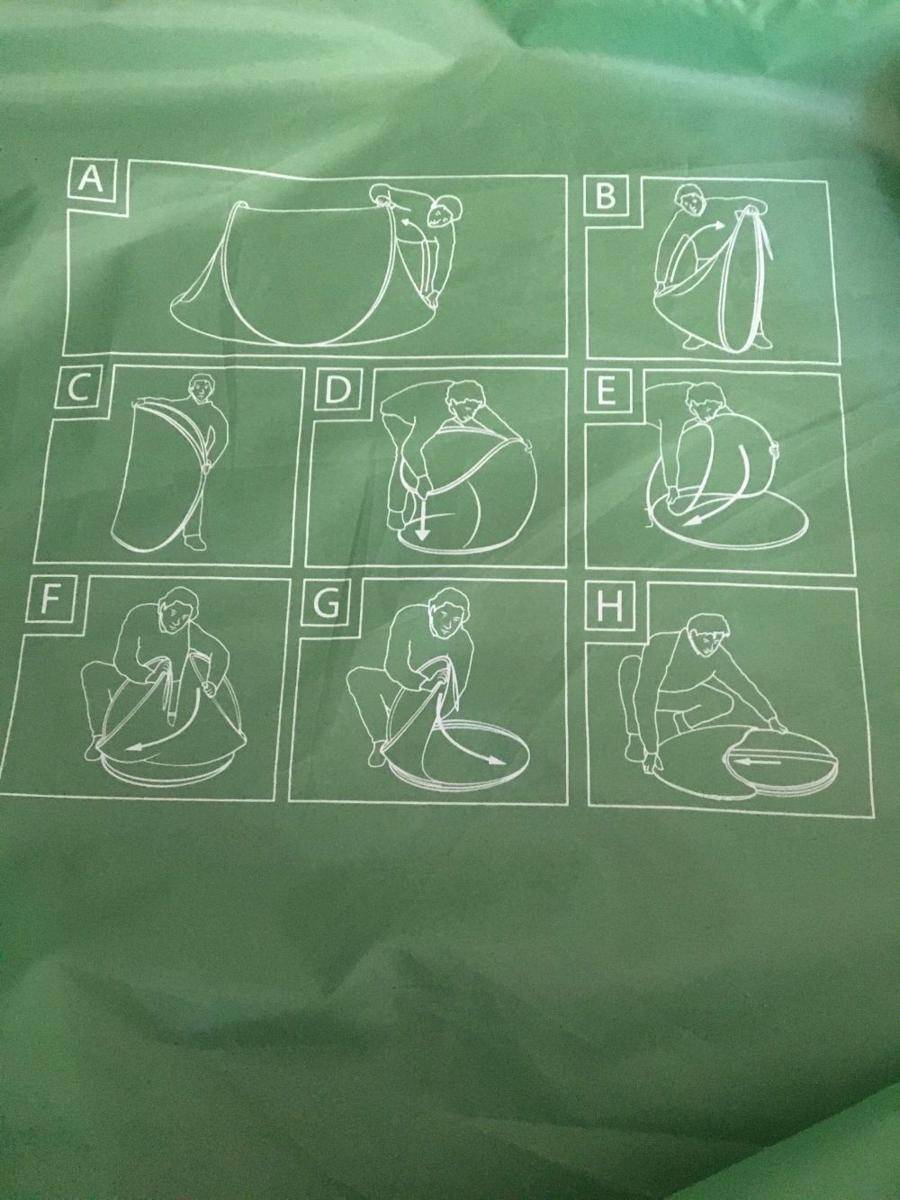 A

B

C

D

E

F

G

H