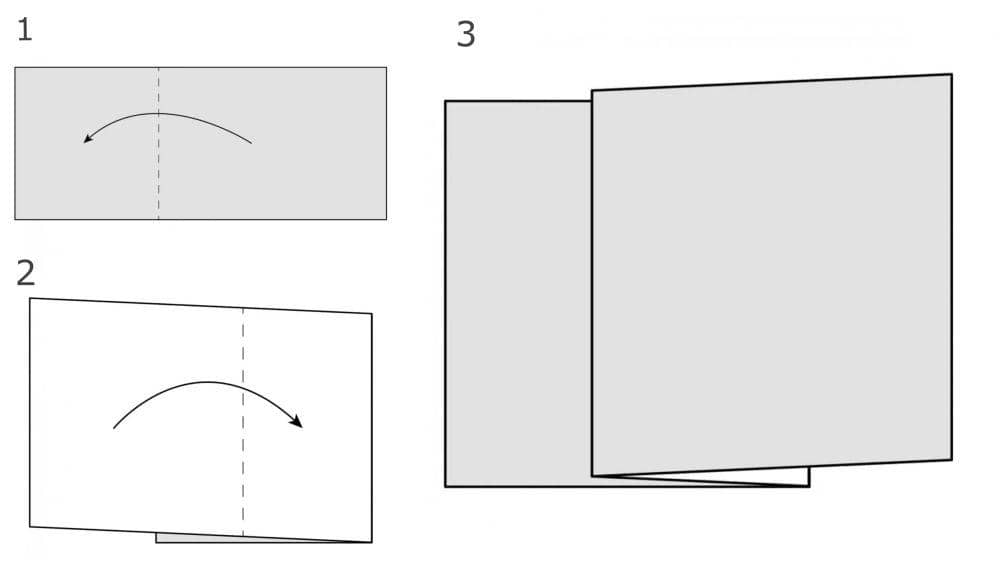 1

2

3