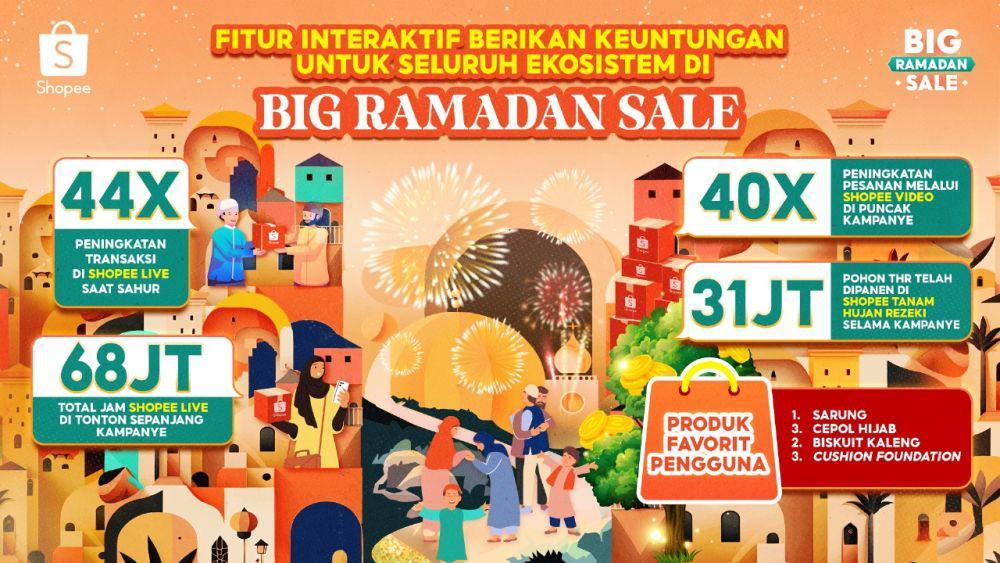 Shopee

FITUR INTERAKTIF BERIKAN KEUNTUNGAN UNTUK SELURUH EKOSISTEM DI

BIG RAMADAN SALE

BIG RAMADAN SALE

44X
PENINGKATAN TRANSAKSI DI SHOPEE LIVE SAAT SAHUR

68JT
TOTAL JAM SHOPEE LIVE DI TONTON SEPANJANG KAMPANYE

40X
PENINGKATAN PESANAN MELALUI SHOPEE VIDEO DI PUNCAK KAMPANYE

31JT
POHON THR TELAH DIPANEN DI SHOPEE TANAM HUJAN REZEKI SELAMA KAMPANYE

PRODUK FAVORIT PENGGUNA

1. SARUNG
3. CEPOL HIJAB
2. BISKUIT KALENG
3. CUSHION FOUNDATION