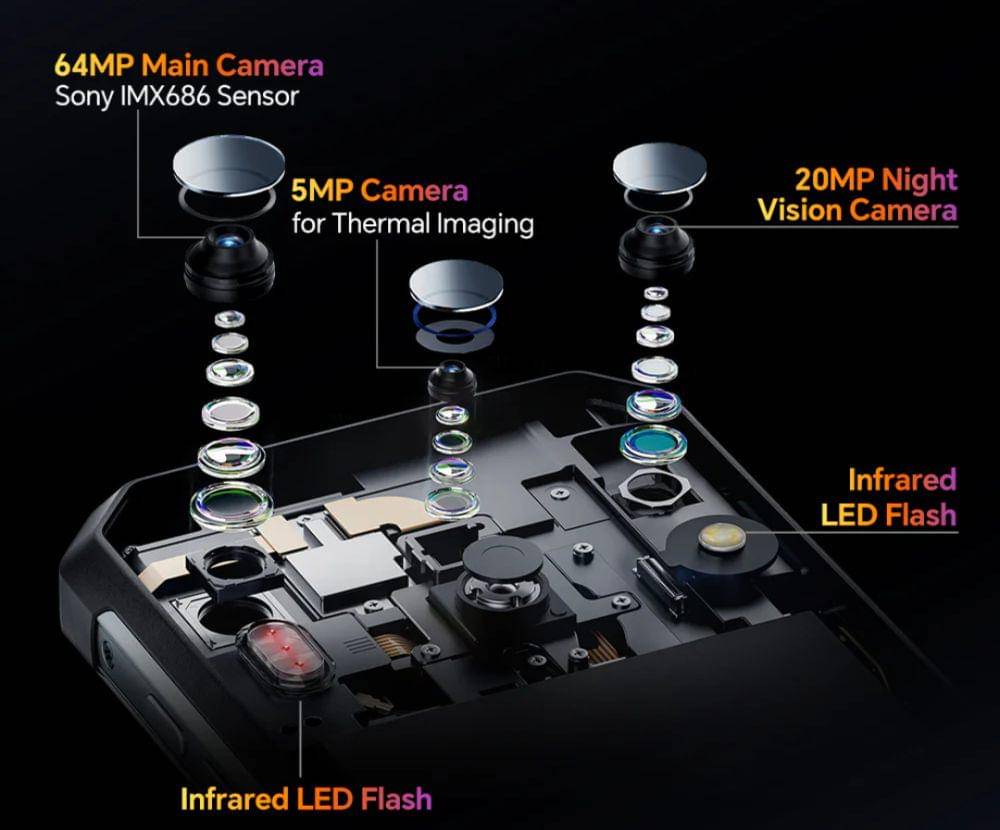 64MP Main Camera
Sony IMX686 Sensor

5MP Camera
for Thermal Imaging

20MP Night
Vision Camera

Infrared
LED Flash

Infrared LED Flash