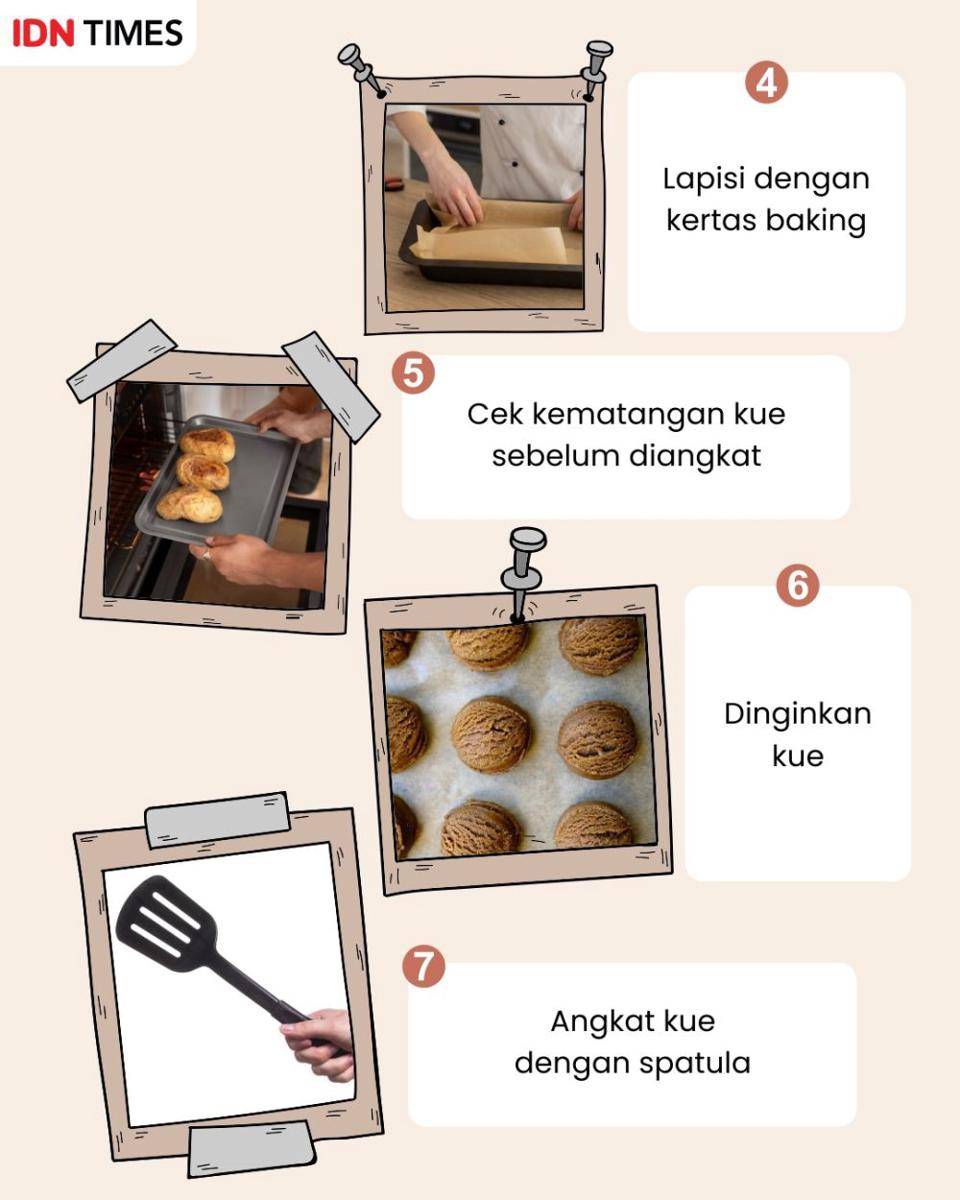 IDN TIMES

4
Lapisi dengan kertas baking

5
Cek kematangan kue sebelum diangkat

6
Dinginkan kue

7
Angkat kue dengan spatula