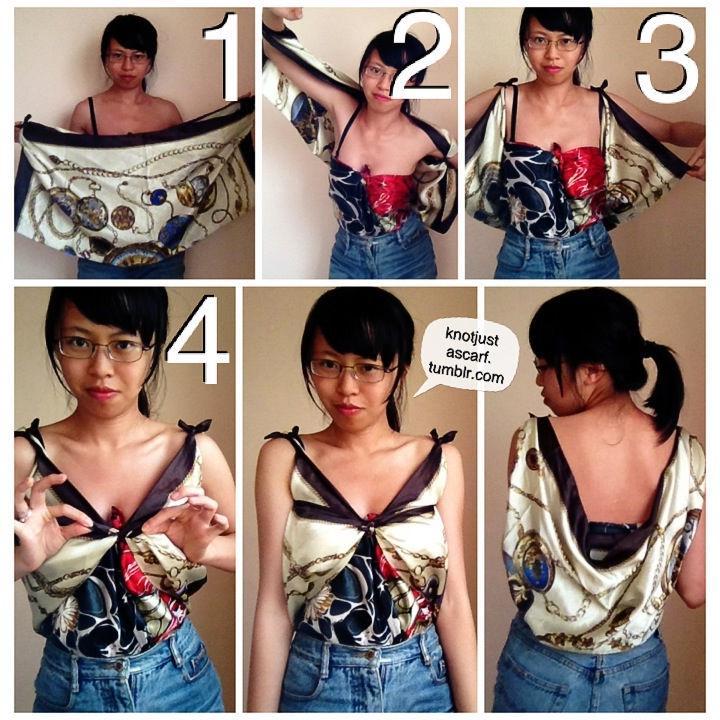 1
2
3
4
knotjust ascarf. tumblr.com