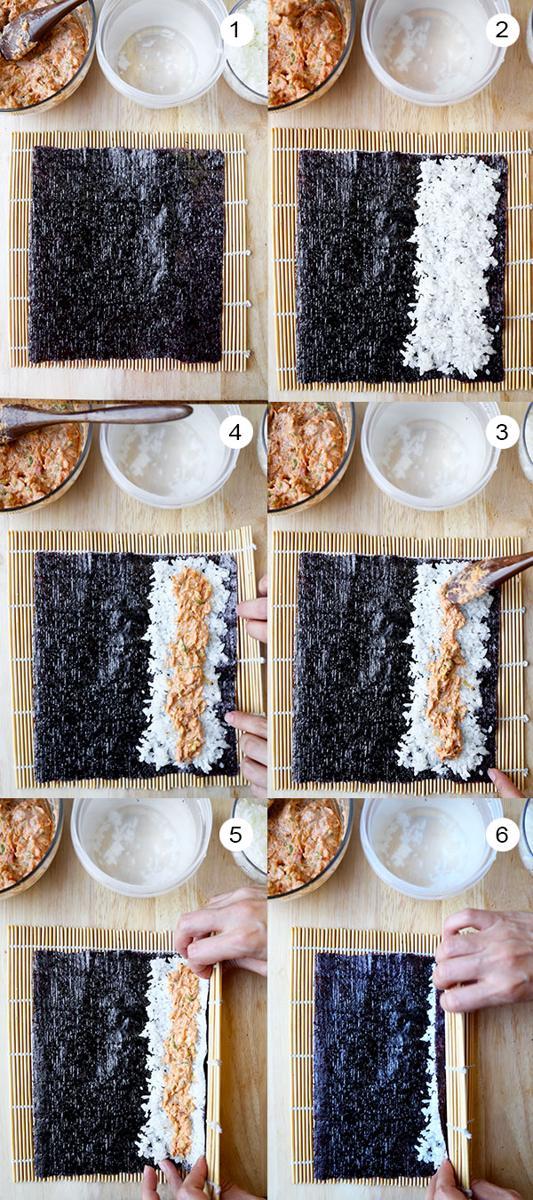 1
2
4
3
5
6